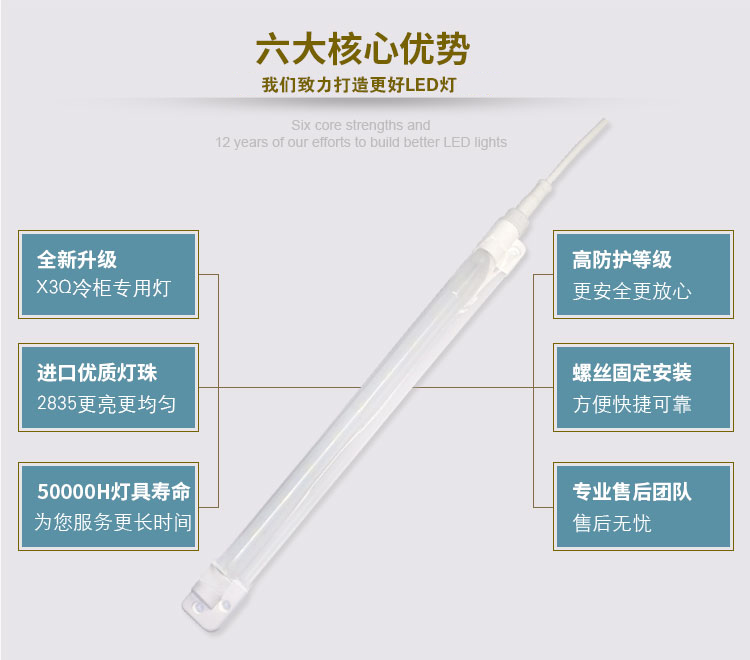 六大核心优势

我们致力打造更好LED灯

Six core strengths and
12 years of our efforts to build better LED lights

全新升级
X3Q冷柜专用灯

进口优质灯珠
2835更亮更均匀

50000H灯具寿命
为您服务更长时间

高防护等级
更安全更放心

螺丝固定安装
方便快捷可靠

专业售后团队
售后无忧